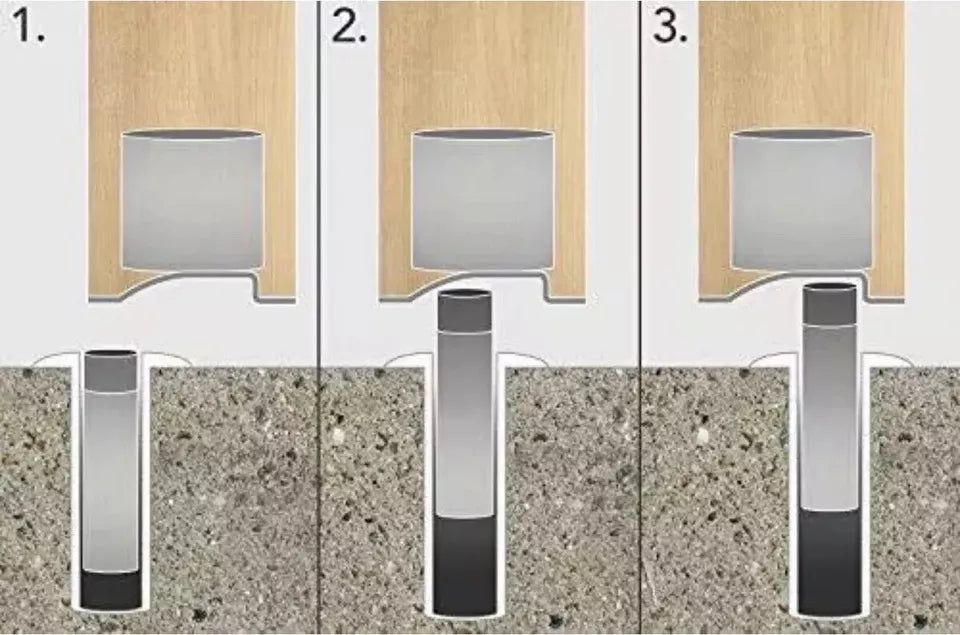 1.

2.

3.